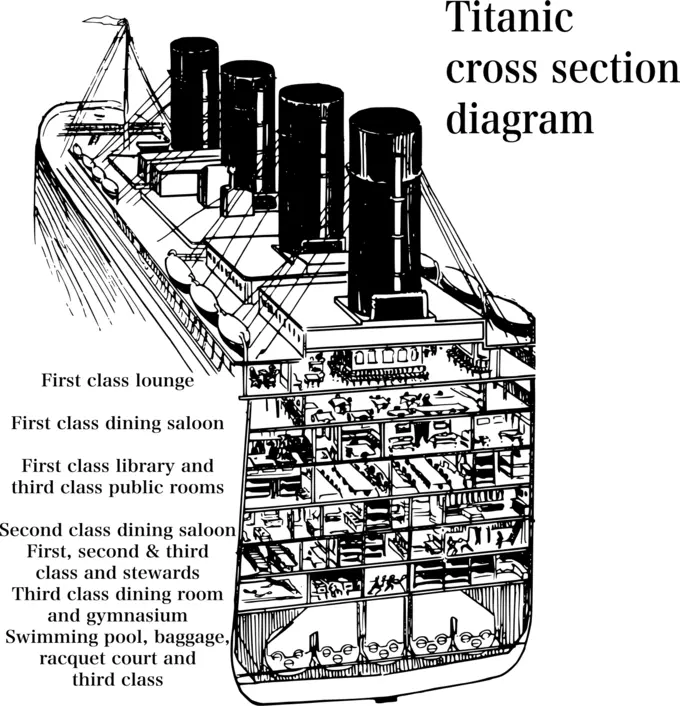 Titanic cross section diagram

First class lounge

First class dining saloon

First class library and third class public rooms

Second class dining saloon

First, second & third class and stewards

Third class dining room and gymnasium

Swimming pool, baggage, racquet court and third class