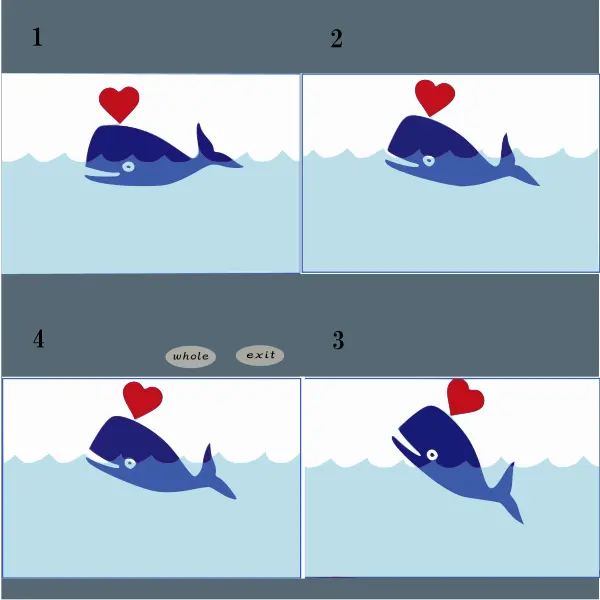 1

2

4

whole

exit

3